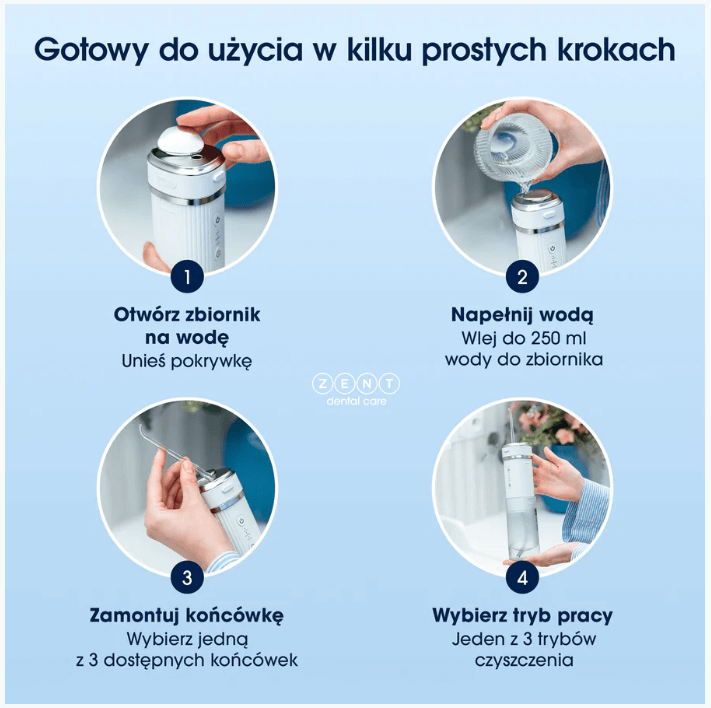 Gotowy do użycia w kilku prostych krokach

1

Otwórz zbiornik na wodę
Unieś pokrywkę

2

Napełnij wodą
Wlej do 250 ml wody do zbiornika

3

Zamontuj końcówkę
Wybierz jedną z 3 dostępnych końcówek

4

Wybierz tryb pracy
Jeden z 3 trybów czyszczenia

ZENT
dental care